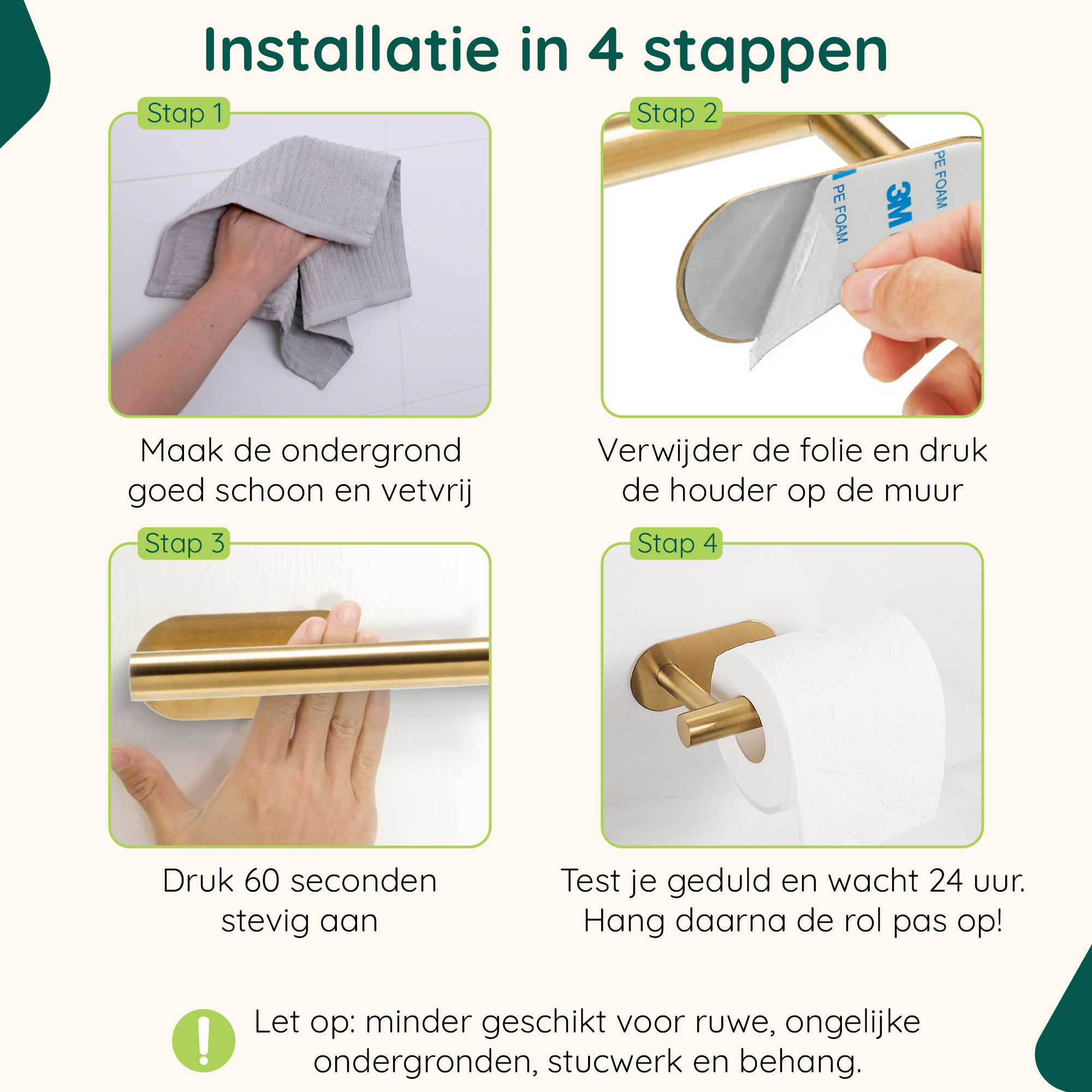 Installatie in 4 stappen

Stap 1

Maak de ondergrond goed schoon en vetvrij

Stap 2

PE FOAM 3M PE FOAM

Verwijder de folie en druk de houder op de muur

Stap 3

Druk 60 seconden stevig aan

Stap 4

Test je geduld en wacht 24 uur. Hang daarna de rol pas op!

!

Let op: minder geschikt voor ruwe, ongelijke ondergronden, stucwerk en behang.